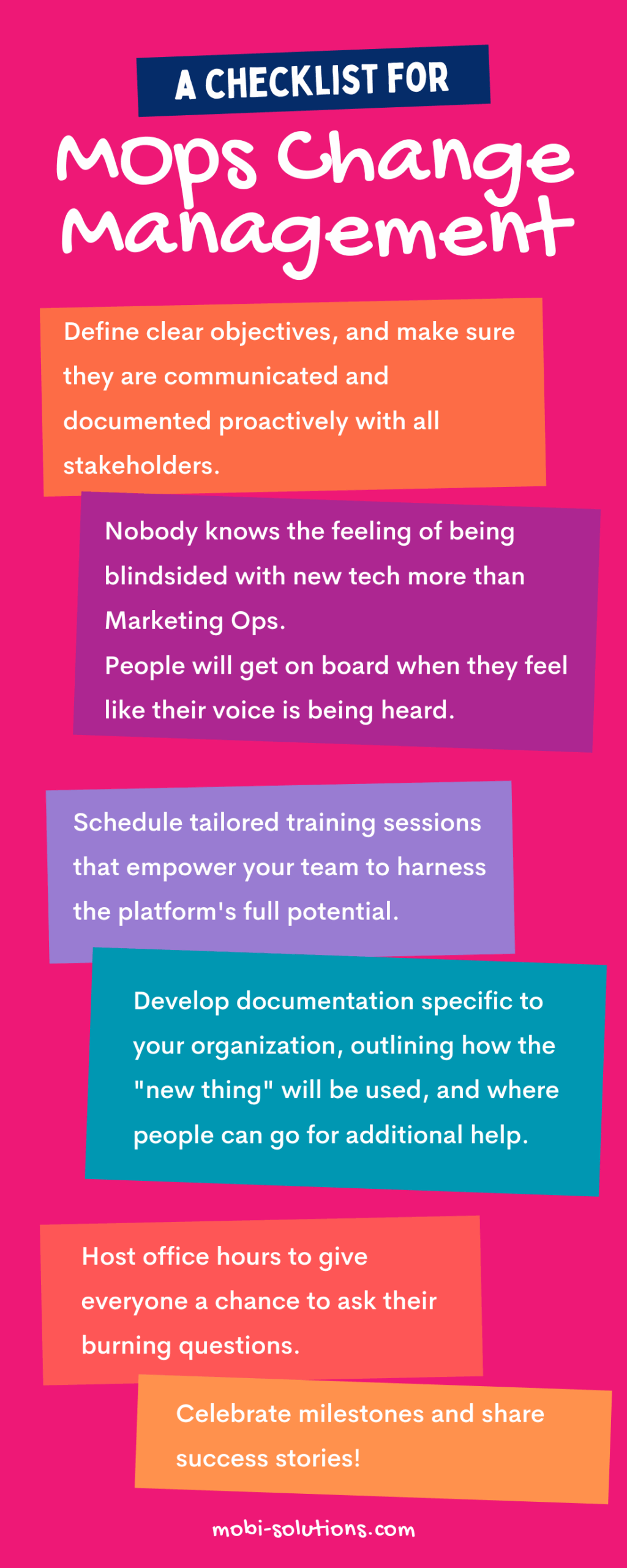 A CHECKLIST FOR

MOps Change Management

Define clear objectives, and make sure they are communicated and documented proactively with all stakeholders.

Nobody knows the feeling of being blindsided with new tech more than Marketing Ops.
People will get on board when they feel like their voice is being heard.

Schedule tailored training sessions that empower your team to harness the platform's full potential.

Develop documentation specific to your organization, outlining how the "new thing" will be used, and where people can go for additional help.

Host office hours to give everyone a chance to ask their burning questions.

Celebrate milestones and share success stories!

mobi-solutions.com